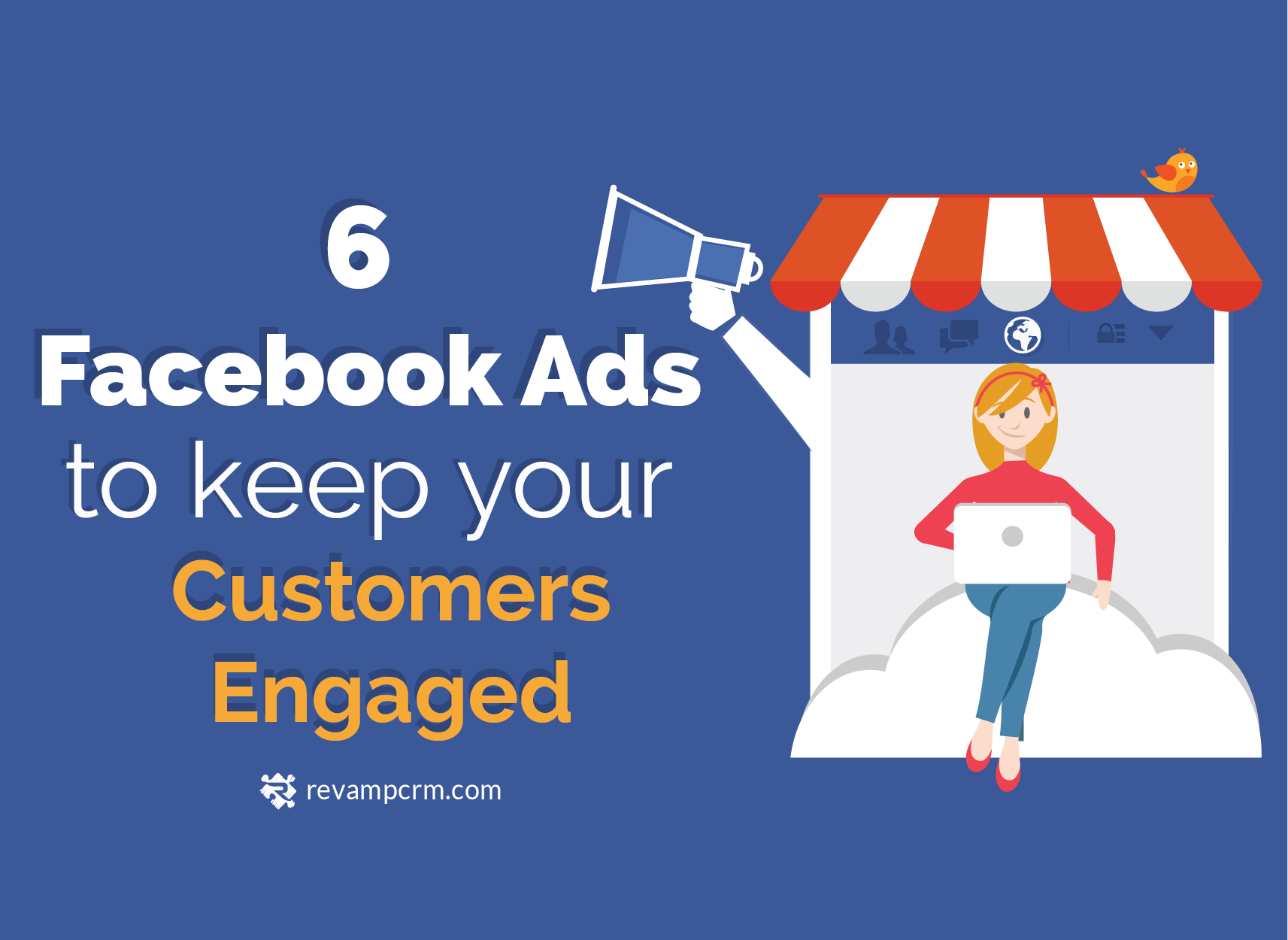 6
Facebook Ads
to keep your
Customers
Engaged

revampcrm.com